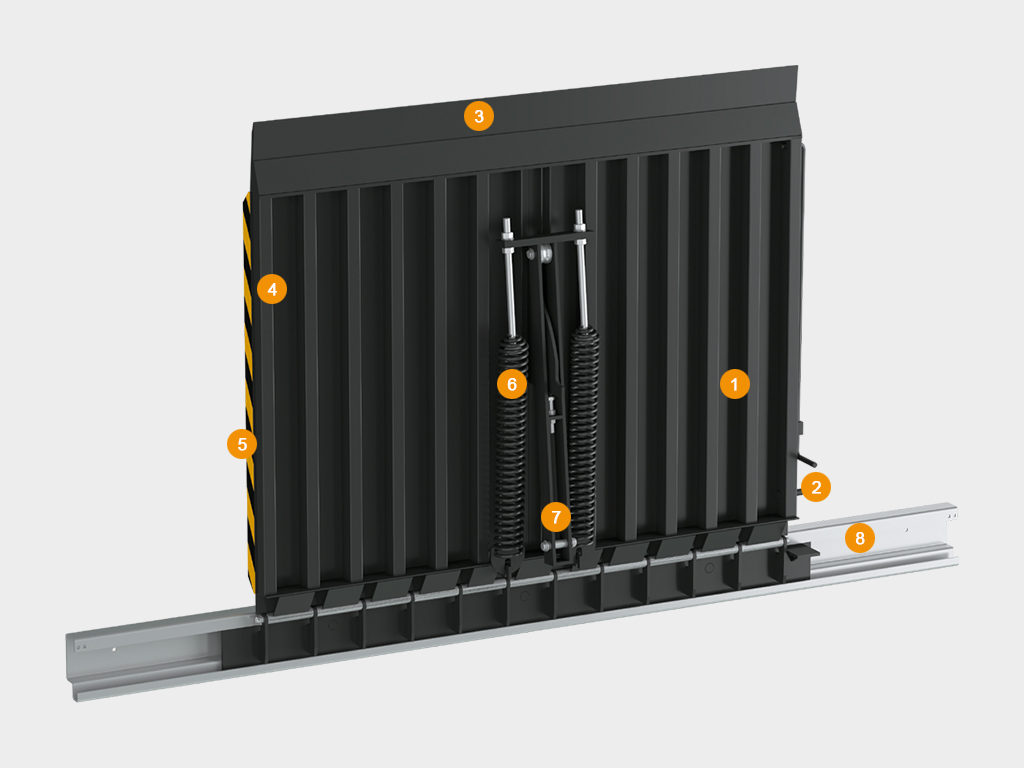 3
4
6
1
5
2
7
8